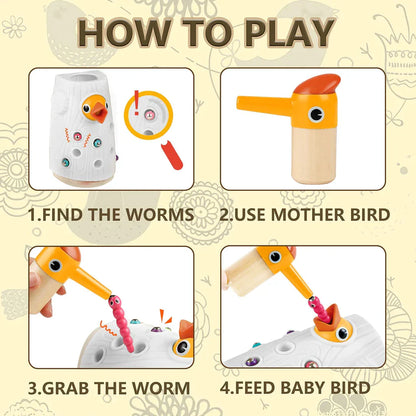 HOW TO PLAY

1.FIND THE WORMS

2.USE MOTHER BIRD

3.GRAB THE WORM

4.FEED BABY BIRD